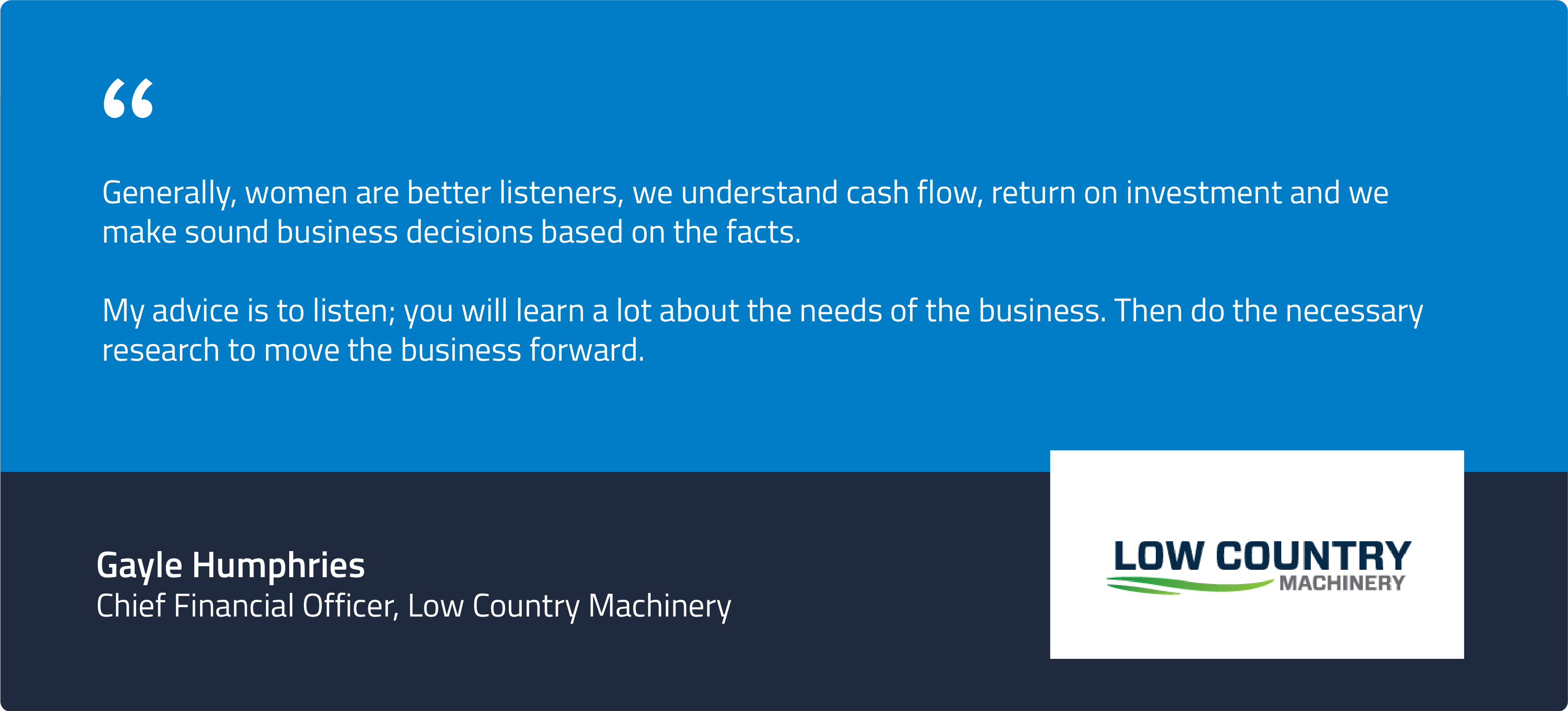 “

Generally, women are better listeners, we understand cash flow, return on investment and we make sound business decisions based on the facts.

My advice is to listen; you will learn a lot about the needs of the business. Then do the necessary research to move the business forward.

Gayle Humphries
Chief Financial Officer, Low Country Machinery

LOW COUNTRY
MACHINERY