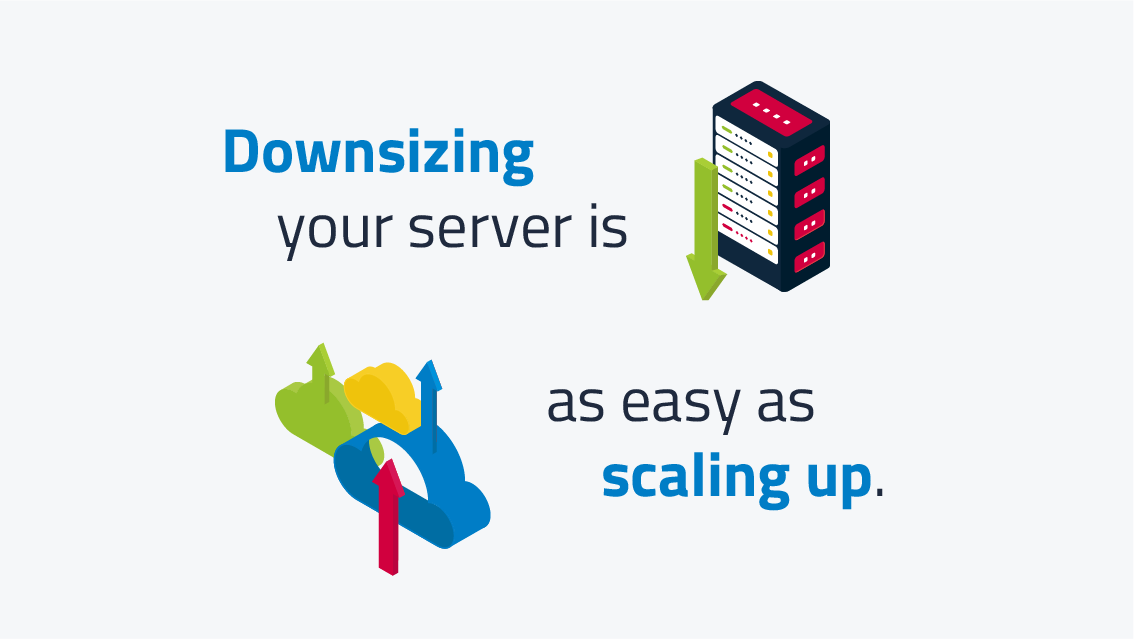 Downsizing your server is

as easy as scaling up.