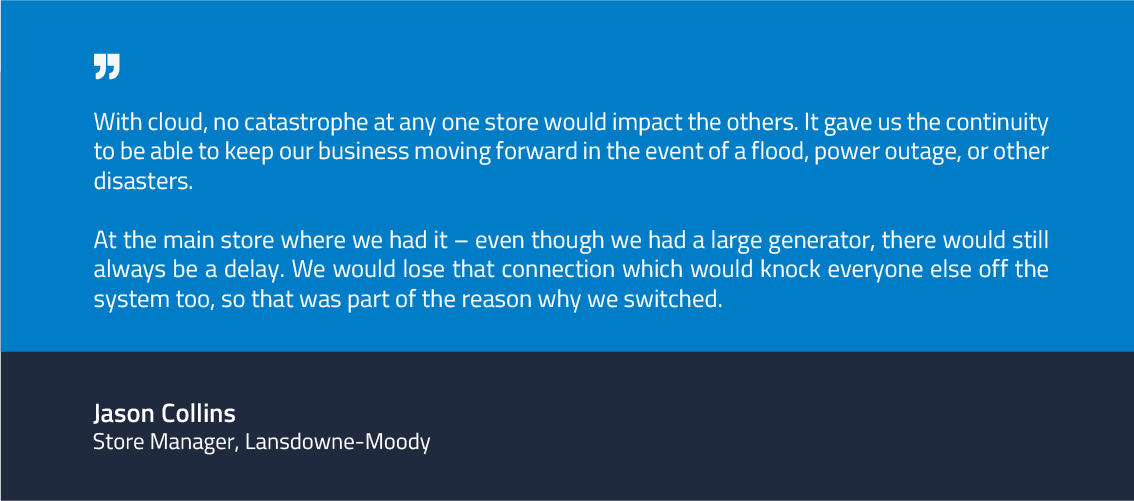 ”

With cloud, no catastrophe at any one store would impact the others. It gave us the continuity to be able to keep our business moving forward in the event of a flood, power outage, or other disasters.

At the main store where we had it – even though we had a large generator, there would still always be a delay. We would lose that connection which would knock everyone else off the system too, so that was part of the reason why we switched.

Jason Collins
Store Manager, Lansdowne-Moody