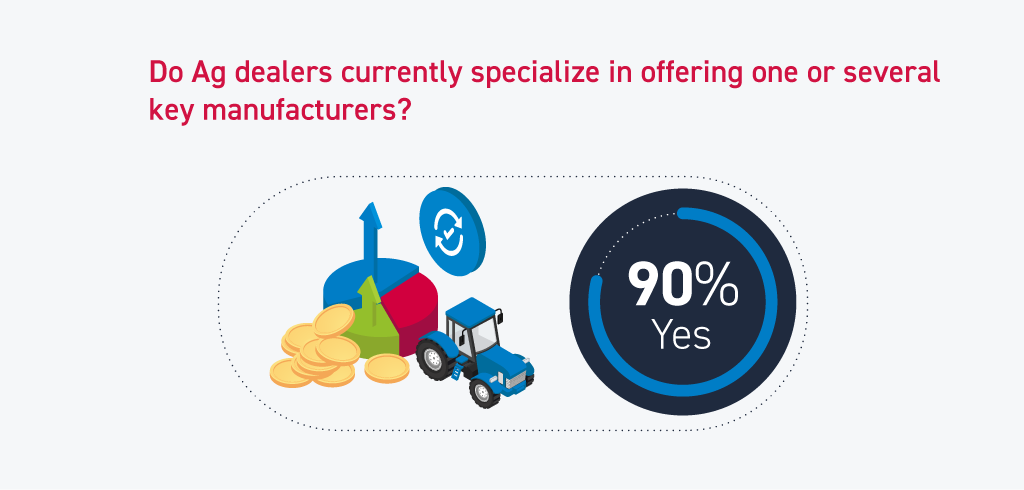 Do Ag dealers currently specialize in offering one or several key manufacturers?

90%
Yes