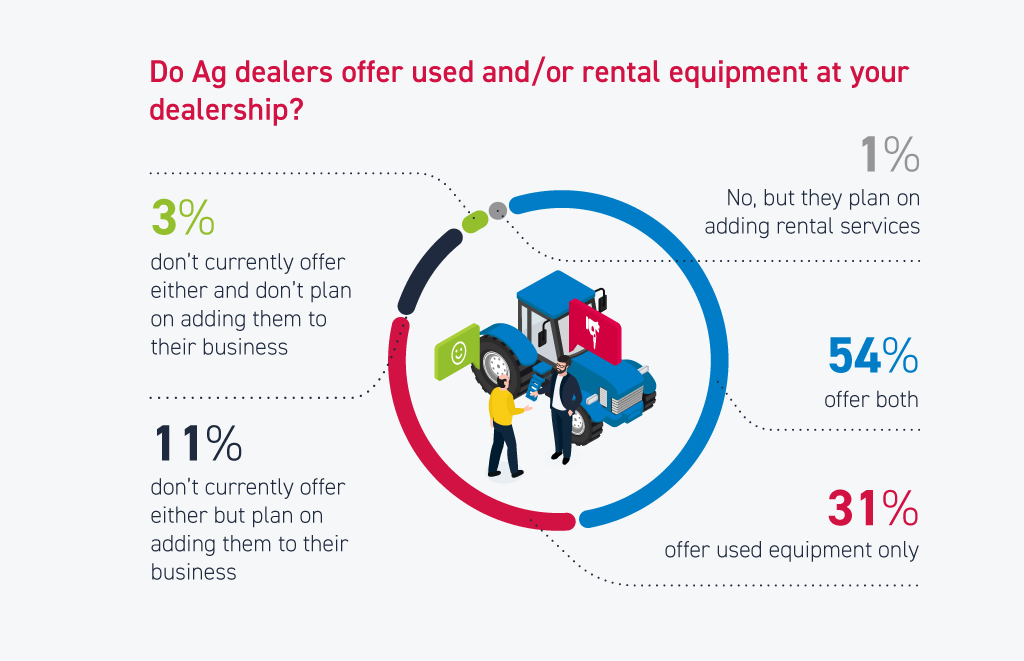 Do Ag dealers offer used and/or rental equipment at your dealership?

3%
don't currently offer either and don't plan on adding them to their business

11%
don't currently offer either but plan on adding them to their business

1%
No, but they plan on adding rental services

54%
offer both

31%
offer used equipment only